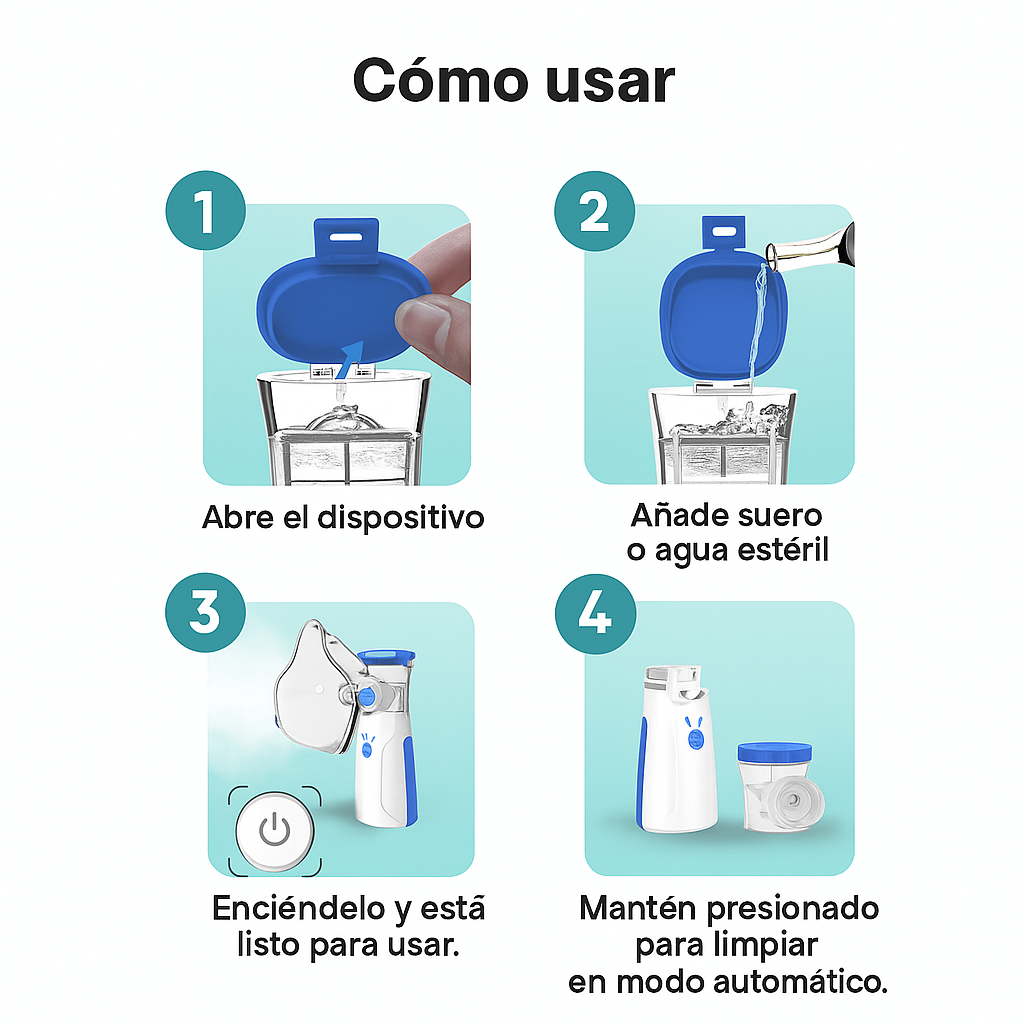 Cómo usar

1

Abre el dispositivo

2

Añade suero o agua estéril

3

Enciéndelo y está listo para usar.

4

Mantén presionado para limpiar en modo automático.